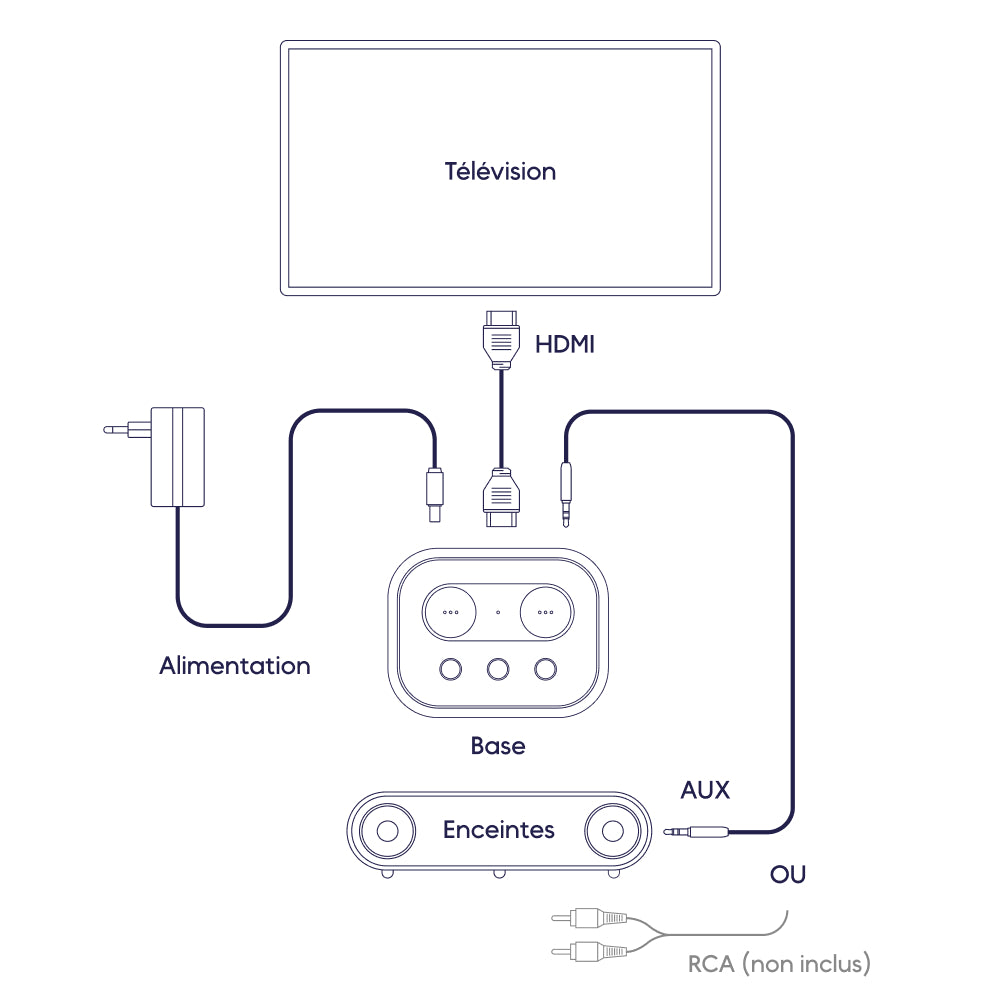 Télévision

HDMI

Alimentation

Base

AUX

Enceintes

OU

RCA (non inclus)